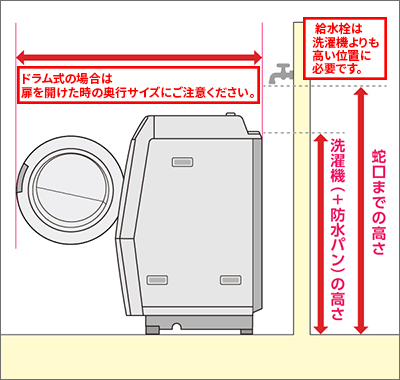 ドラム式の場合は
扉を開けた時の奥行サイズにご注意ください。

給水栓は
洗濯機よりも
高い位置に
必要です。

洗濯機（＋防水パン）の高さ

蛇口までの高さ